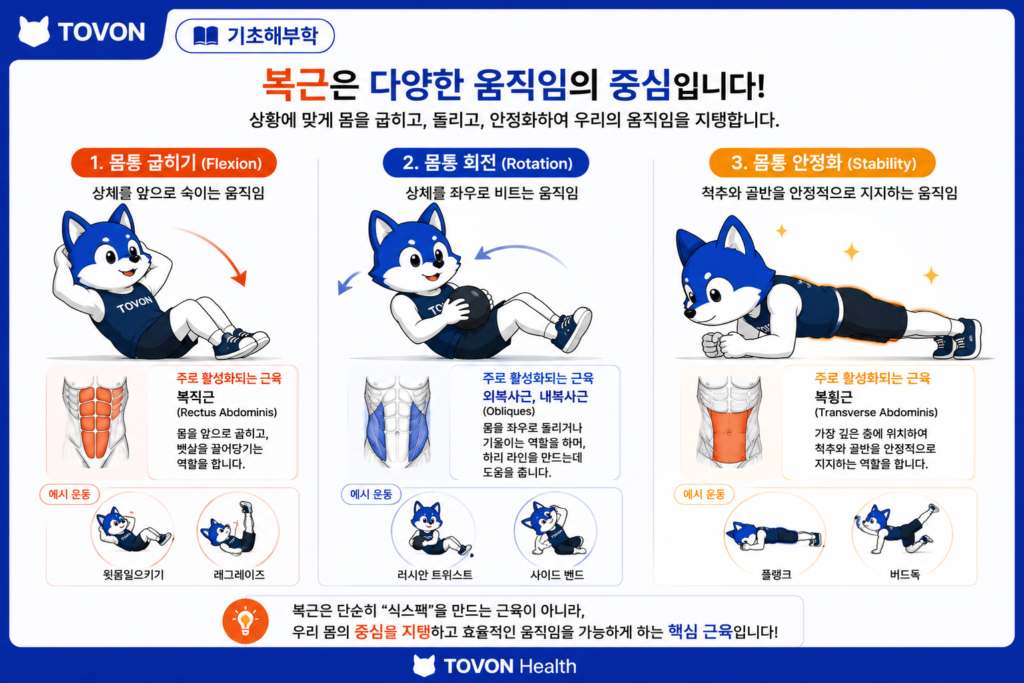 TOVON

기초해부학

복근은 다양한 움직임의 중심입니다!

상황에 맞게 몸을 굽히고, 돌리고, 안정화하여 우리의 움직임을 지탱합니다.

1. 몸통 굽히기 (Flexion)

상체를 앞으로 숙이는 움직임

TOVON

주로 활성화되는 근육
복직근
(Rectus Abdominis)
몸을 앞으로 굽히고, 뱃살을 끌어당기는 역할을 합니다.

예시 운동

윗몸일으키기

레그레이즈

2. 몸통 회전 (Rotation)

상체를 좌우로 비트는 움직임

TOVON

주로 활성화되는 근육
외복사근, 내복사근
(Obliques)
몸을 좌우로 돌리거나 기울이는 역할을 하며, 허리 라인을 만드는데 도움을 줍니다.

예시 운동

러시안 트위스트

사이드 밴드

3. 몸통 안정화 (Stability)

척추와 골반을 안정적으로 지지하는 움직임

주로 활성화되는 근육
복횡근
(Transverse Abdominis)
가장 깊은 층에 위치하여 척추와 골반을 안정적으로 지지하는 역할을 합니다.

예시 운동

플랭크

버드독

복근은 단순히 "식스팩"을 만드는 근육이 아니라,
우리 몸의 중심을 지탱하고 효율적인 움직임을 가능하게 하는 핵심 근육입니다!

TOVON Health