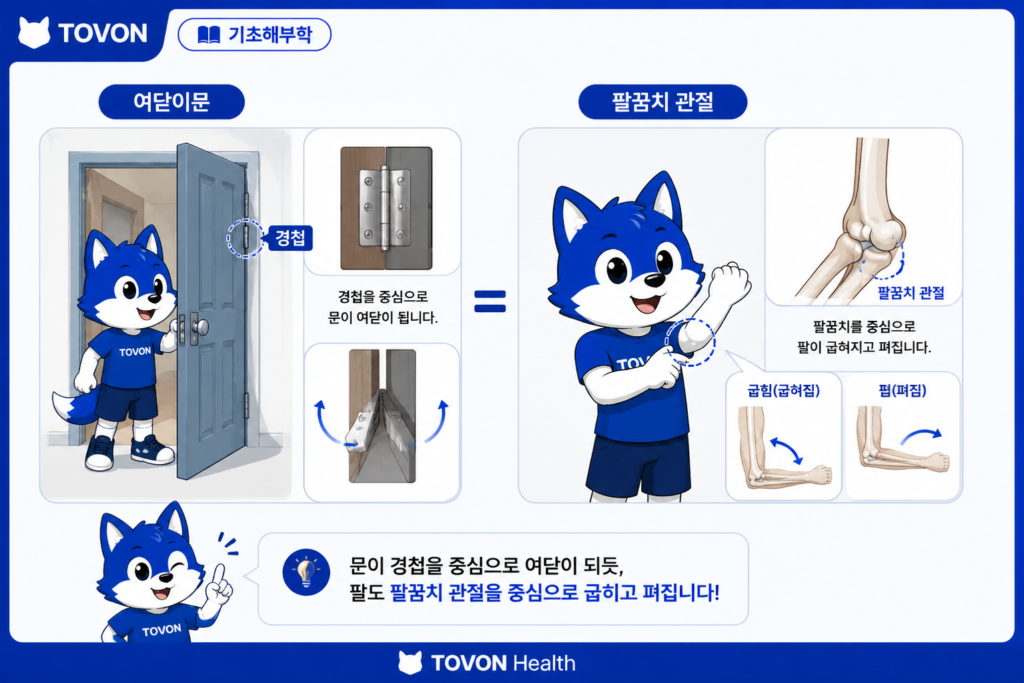 TOVON

기초해부학

여닫이문

경첩

TOVON

경첩을 중심으로 문이 여닫이 됩니다.

=

팔꿈치 관절

TOVON

팔꿈치 관절

팔꿈치를 중심으로 팔이 굽혀지고 펴집니다.

굽힘(굽혀짐)

폄(펴짐)

TOVON

문이 경첩을 중심으로 여닫이 되듯,
팔도 팔꿈치 관절을 중심으로 굽히고 펴집니다!

TOVON Health